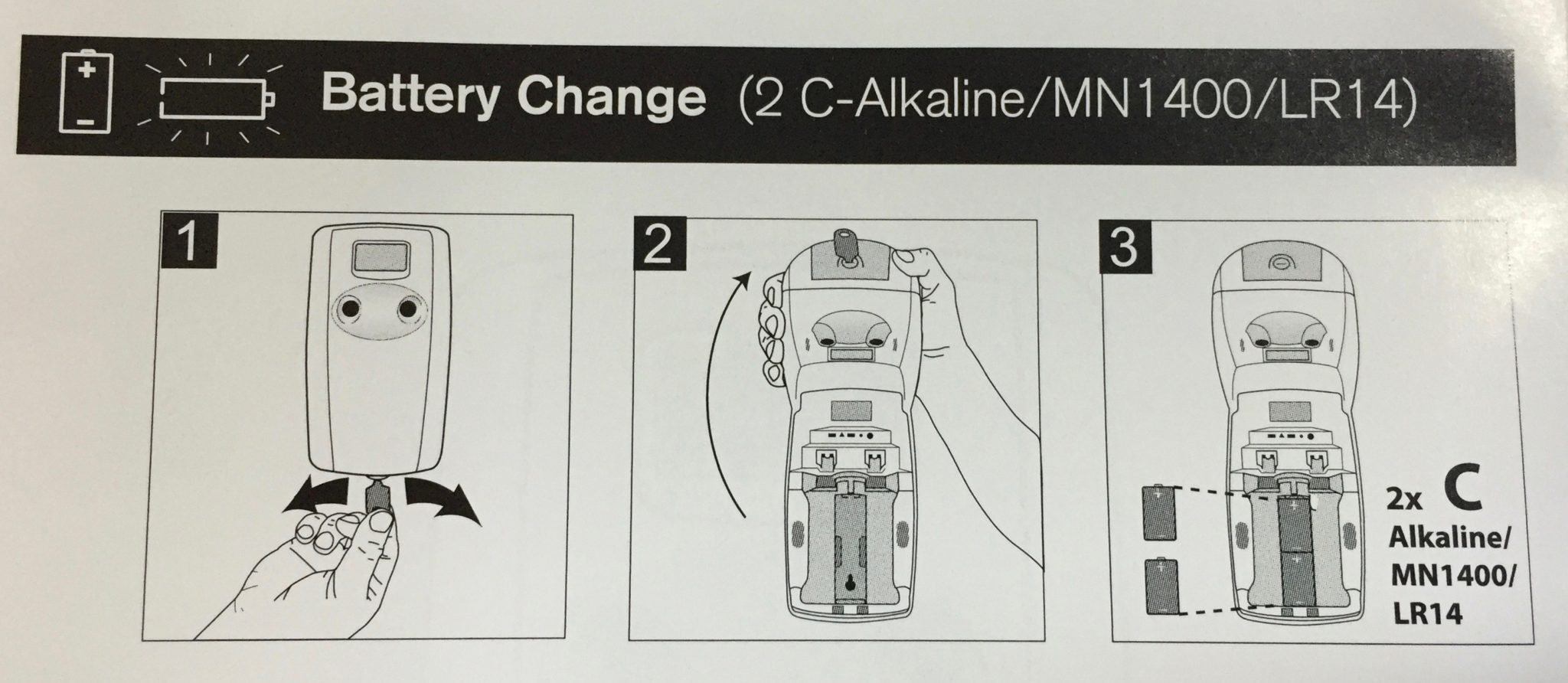 Battery Change (2 C-Alkaline/MN1400/LR14)

1

2

3

2x C Alkaline/ MN1400/ LR14